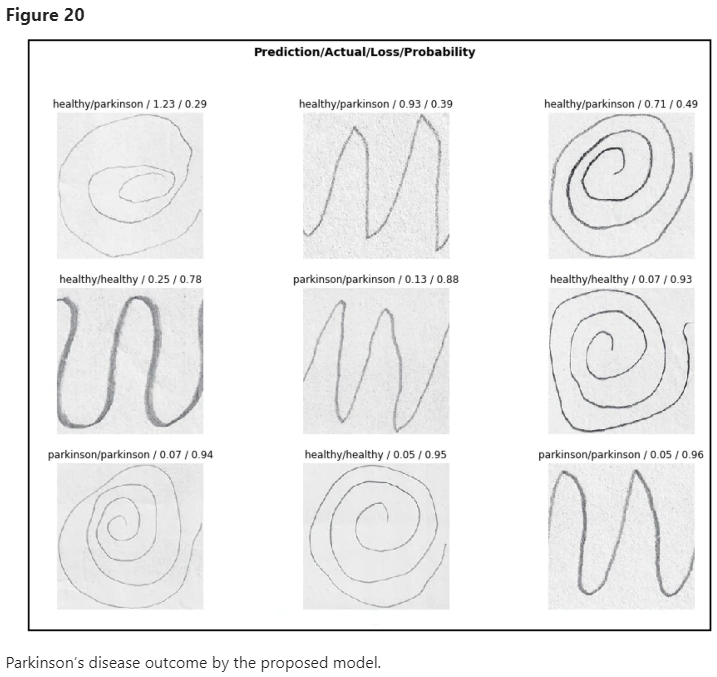 Figure 20

Prediction/Actual/Loss/Probability

healthy/parkinson / 1.23 / 0.29

healthy/parkinson / 0.93 / 0.39

healthy/parkinson / 0.71 / 0.49

healthy/healthy / 0.25 / 0.78

parkinson/parkinson / 0.13 / 0.88

healthy/healthy / 0.07 / 0.93

parkinson/parkinson / 0.07 / 0.94

healthy/healthy / 0.05 / 0.95

parkinson/parkinson / 0.05 / 0.96

Parkinson's disease outcome by the proposed model.